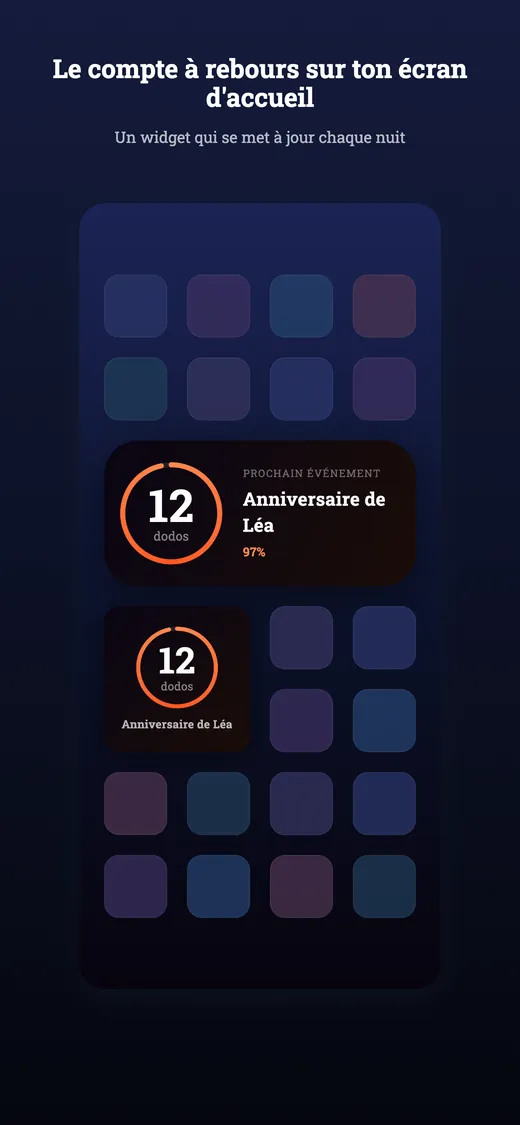 Le compte à rebours sur ton écran d'accueil

Un widget qui se met à jour chaque nuit

12
dodos

PROCHAIN ÉVÉNEMENT
Anniversaire de Léa
97%

12
dodos
Anniversaire de Léa